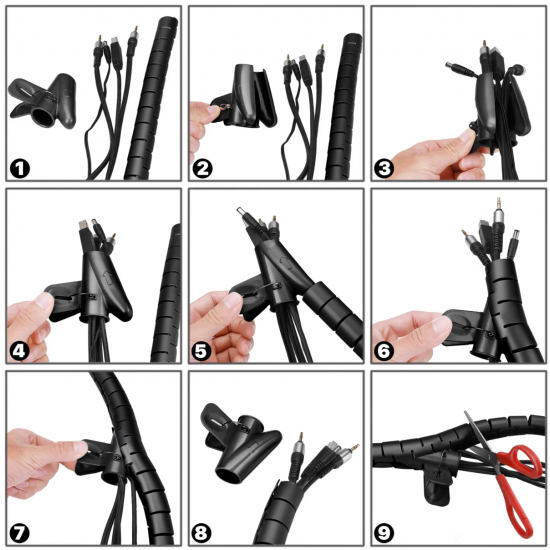 1
2
3
4
5
6
7
8
9